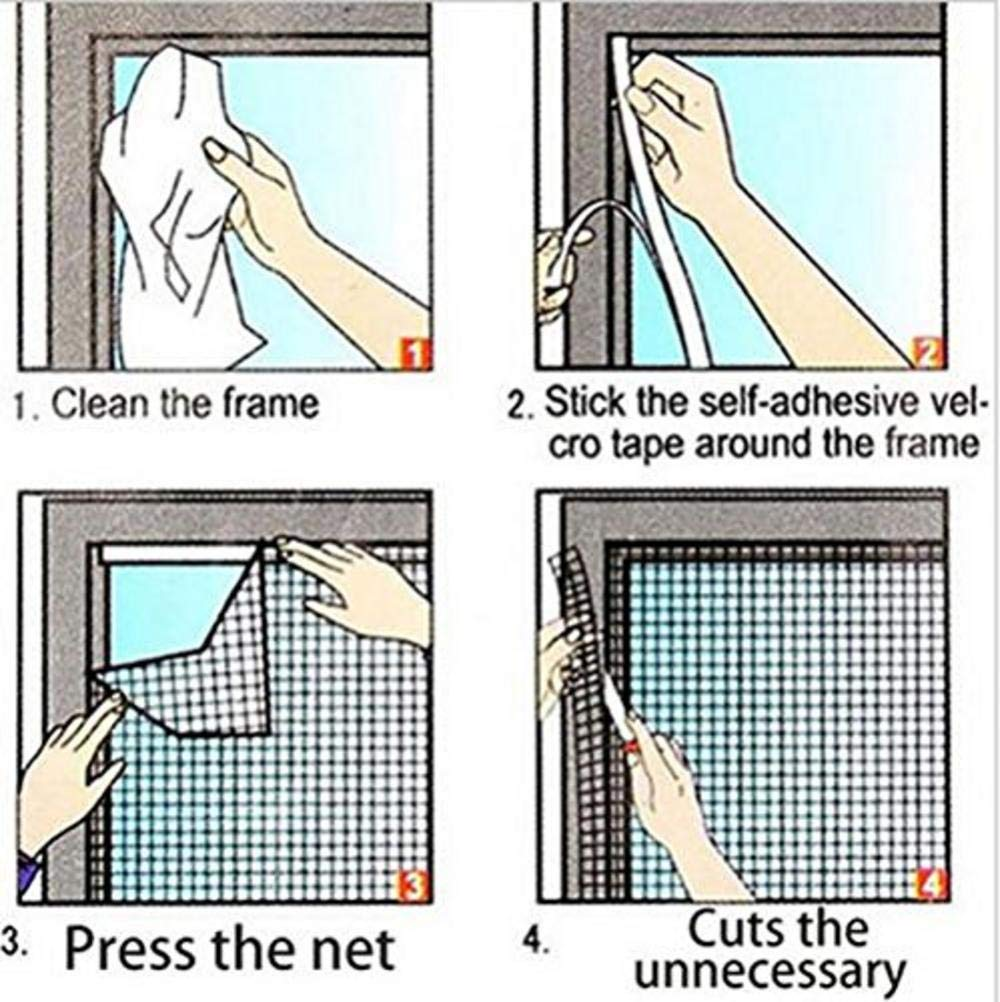 1

1. Clean the frame

2

2. Stick the self-adhesive velcro tape around the frame

3

3. Press the net

4

4. Cuts the unnecessary